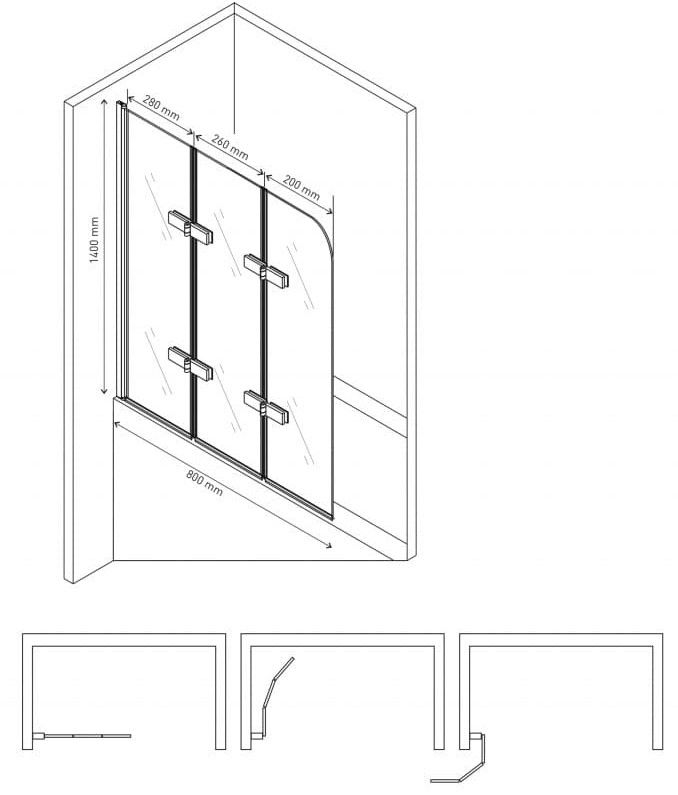 280 mm
260 mm
200 mm
1400 mm
800 mm